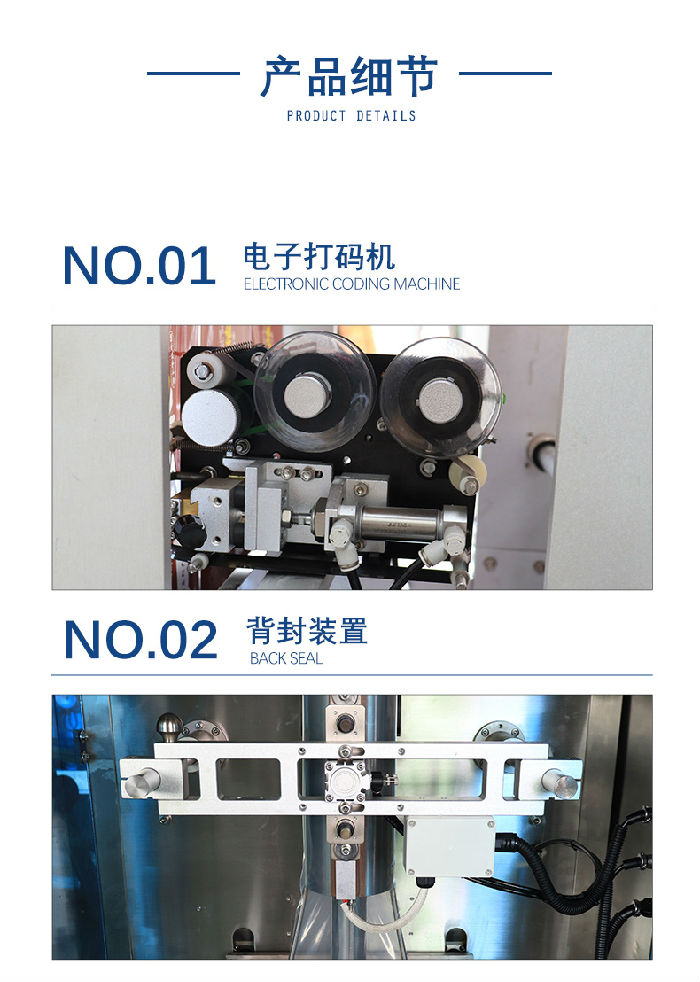 产品细节
PRODUCT DETAILS

NO.01 电子打码机
ELECTRONIC CODING MACHINE

NO.02 背封装置
BACK SEAL