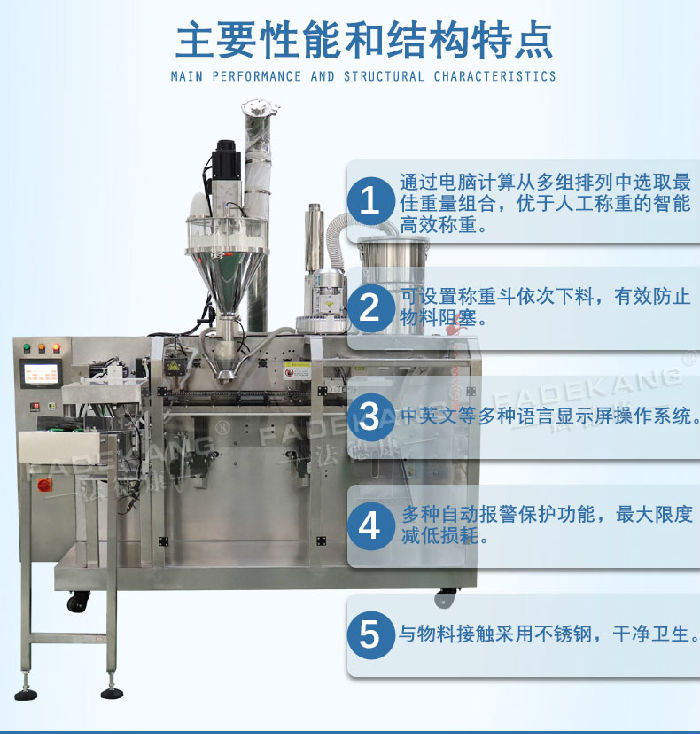 主要性能和结构特点

MAIN PERFORMANCE AND STRUCTURAL CHARACTERISTICS

1 通过电脑计算从多组排列中选取最佳重量组合，优于人工称重的智能高效称重。

2 可设置称重斗依次下料，有效防止物料阻塞。

3 中英文等多种语言显示屏操作系统。

4 多种自动报警保护功能，最大限度减低损耗。

5 与物料接触采用不锈钢，干净卫生。

FADEKANG®
法德康

FADEKANG®
法德康

FADEKANG®
法德康